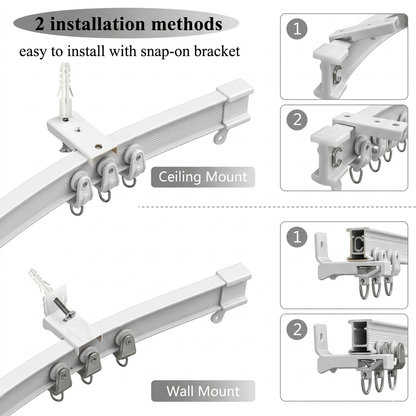 2 installation methods
easy to install with snap-on bracket

1

2

Ceiling Mount

1

2

Wall Mount